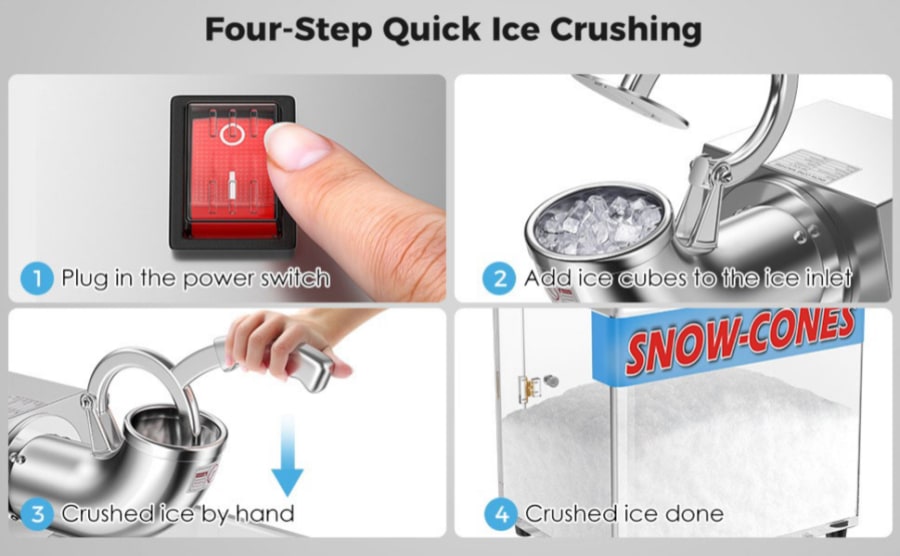 Four-Step Quick Ice Crushing

1 Plug in the power switch

2 Add ice cubes to the ice inlet

3 Crushed ice by hand

SNOW-CONES

4 Crushed ice done