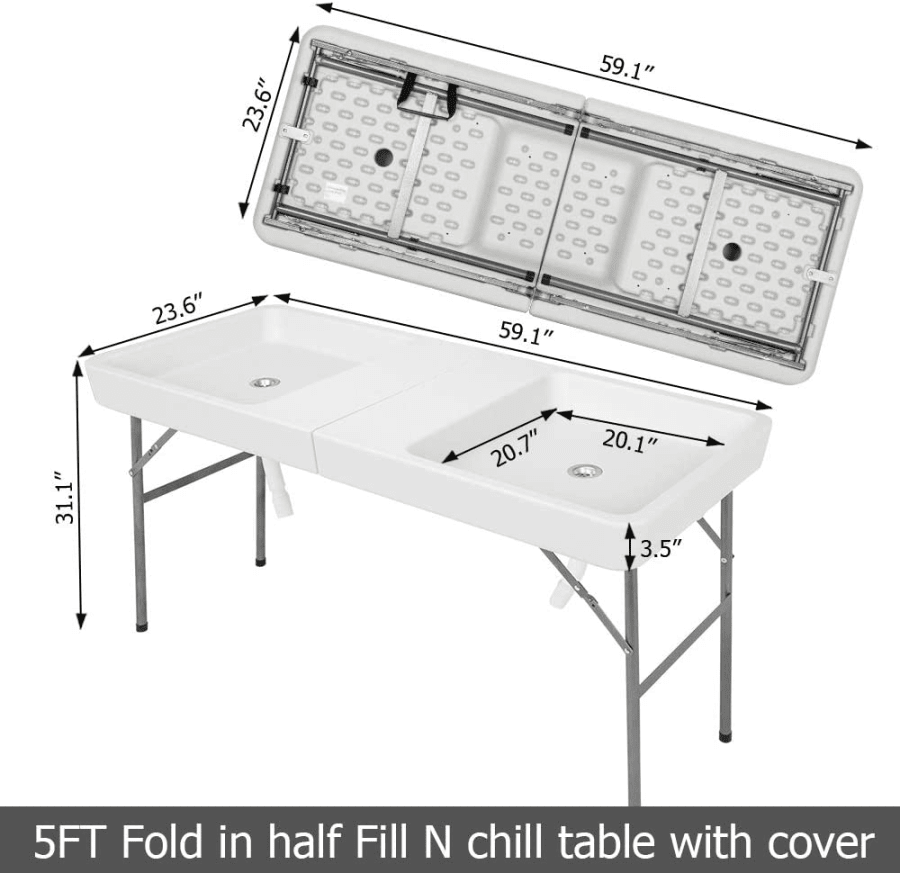 59.1″

23.6″

23.6″

59.1″

20.7″

20.1″

31.1″

3.5″

5FT Fold in half Fill N chill table with cover