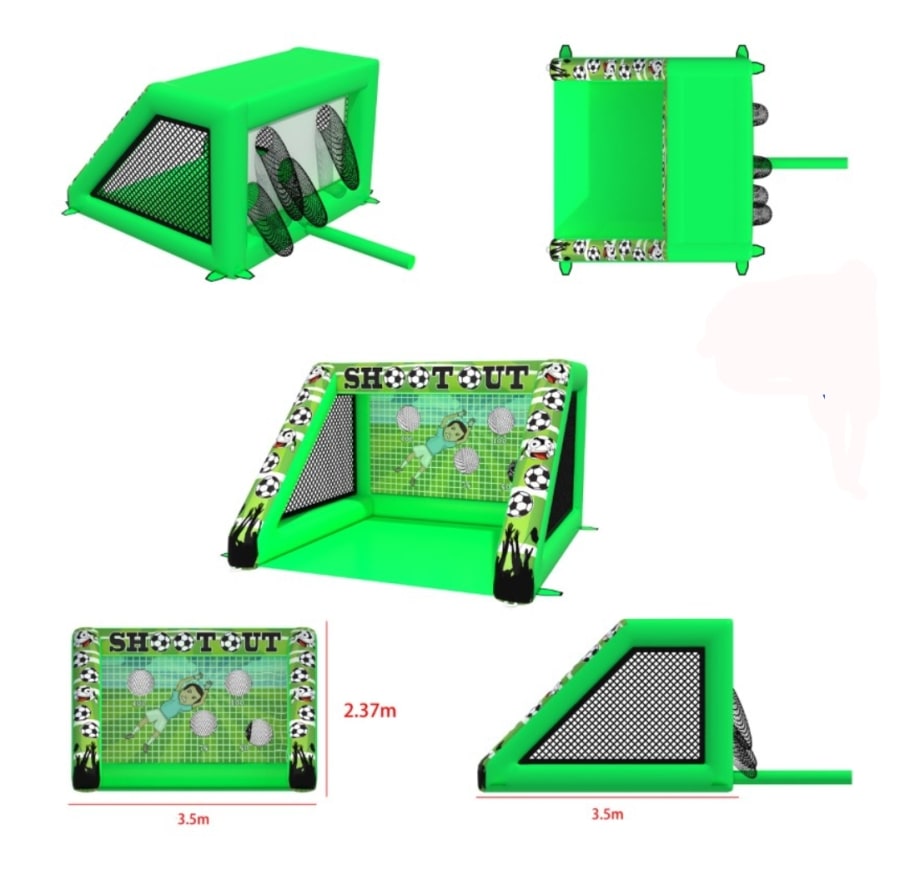 SHOOTOUT

SHOOTOUT

2.37m

3.5m

3.5m