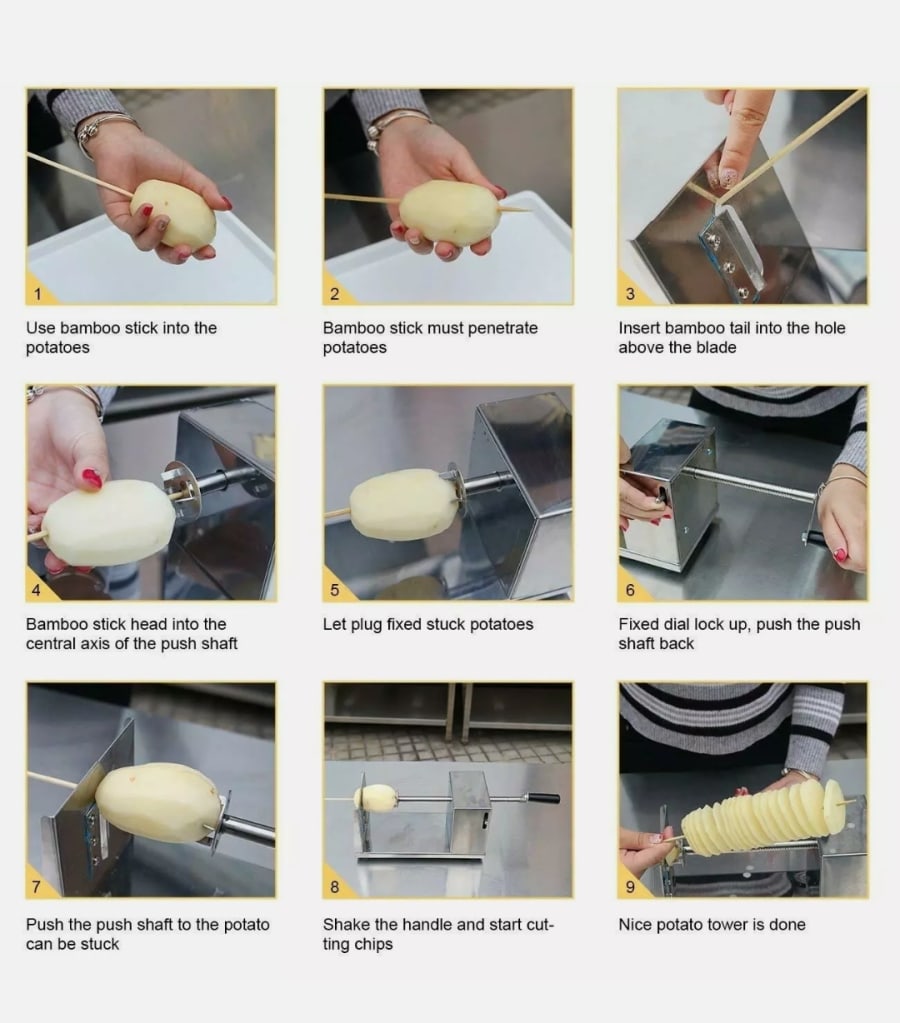 1

Use bamboo stick into the potatoes

2

Bamboo stick must penetrate potatoes

3

Insert bamboo tail into the hole above the blade

4

Bamboo stick head into the central axis of the push shaft

5

Let plug fixed stuck potatoes

6

Fixed dial lock up, push the push shaft back

7

Push the push shaft to the potato can be stuck

8

Shake the handle and start cutting chips

9

Nice potato tower is done