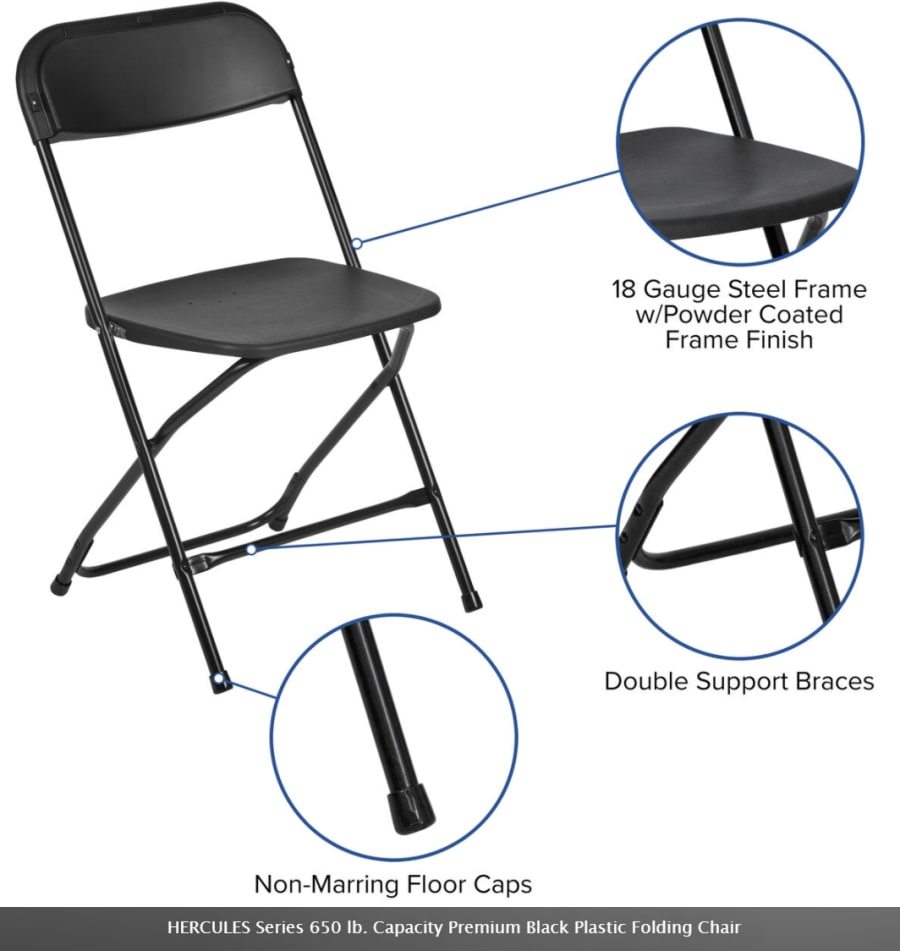 18 Gauge Steel Frame w/Powder Coated Frame Finish

Double Support Braces

Non-Marring Floor Caps

HERCULES Series 650 lb. Capacity Premium Black Plastic Folding Chair