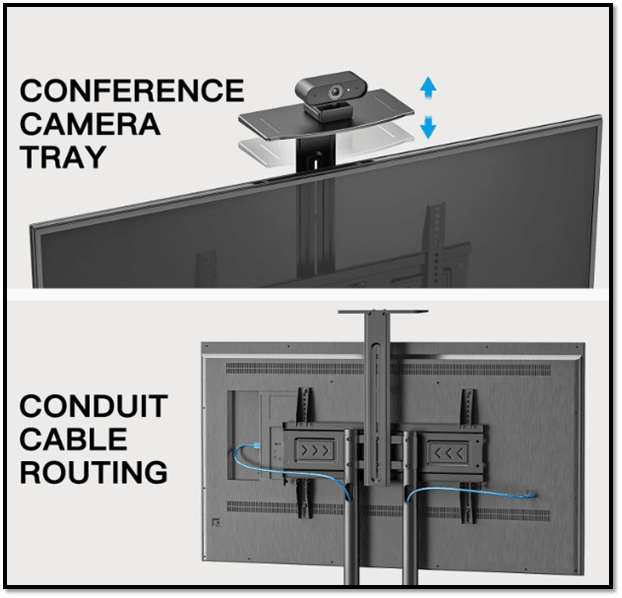 CONFERENCE CAMERA TRAY

CONDUIT CABLE ROUTING