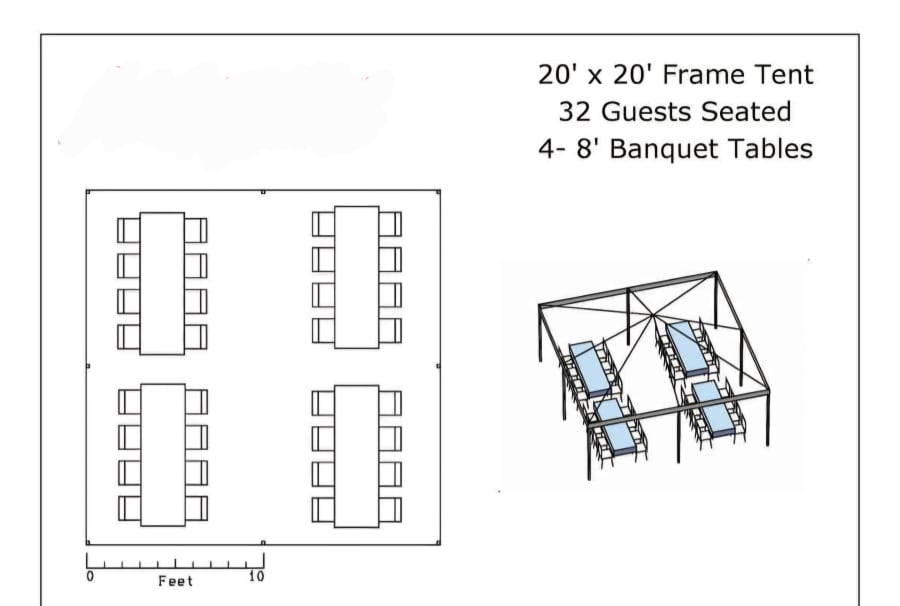 20' x 20' Frame Tent
32 Guests Seated
4- 8' Banquet Tables

0
Feet
10