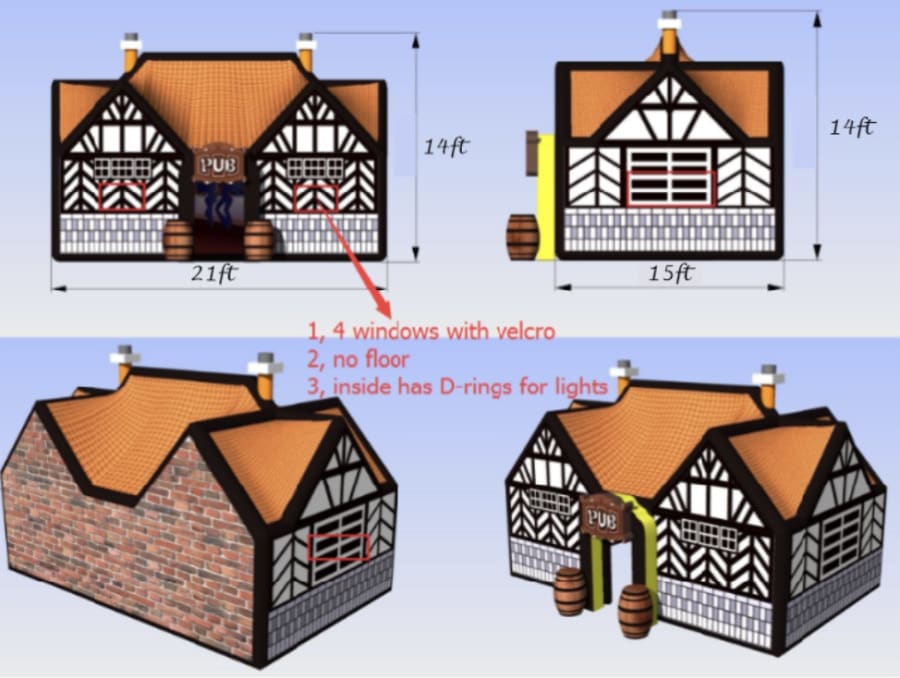 PUB

14ft

21ft

14ft

15ft

1, 4 windows with velcro
2, no floor
3, inside has D-rings for lights

PUB