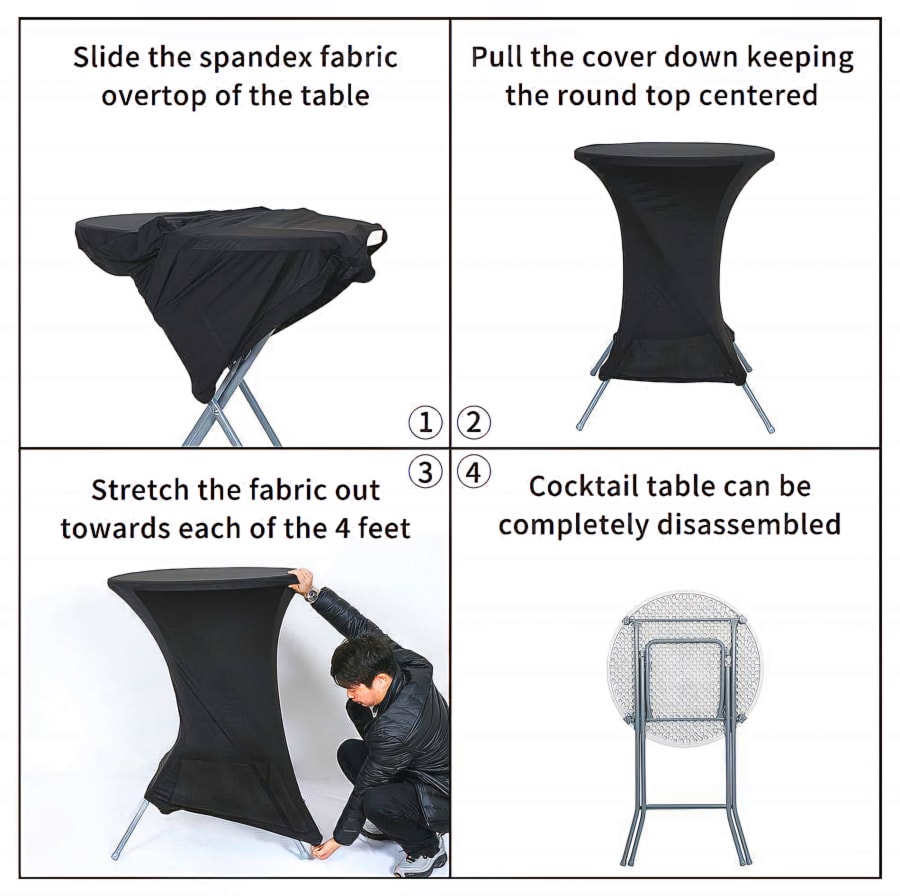 Slide the spandex fabric overtop of the table

①

Pull the cover down keeping the round top centered

②

③

Stretch the fabric out towards each of the 4 feet

④

Cocktail table can be completely disassembled