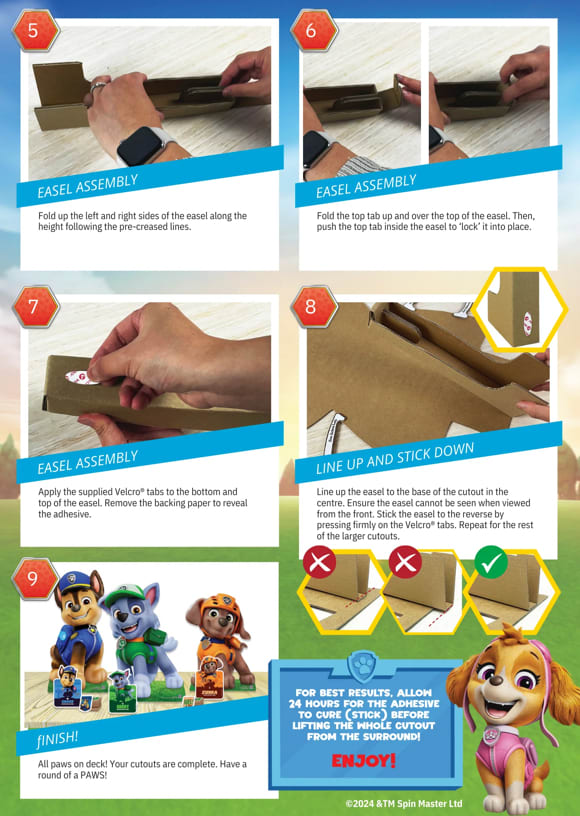 5

EASEL ASSEMBLY

Fold up the left and right sides of the easel along the height following the pre-creased lines.

6

EASEL ASSEMBLY

Fold the top tab up and over the top of the easel. Then, push the top tab inside the easel to 'lock' it into place.

7

EASEL ASSEMBLY

Apply the supplied Velcro® tabs to the bottom and top of the easel. Remove the backing paper to reveal the adhesive.

8

LINE UP AND STICK DOWN

Line up the easel to the base of the cutout in the centre. Ensure the easel cannot be seen when viewed from the front. Stick the easel to the reverse by pressing firmly on the Velcro® tabs. Repeat for the rest of the larger cutouts.

9

FINISH!

All paws on deck! Your cutouts are complete. Have a round of a PAWS!

FOR BEST RESULTS, ALLOW 24 HOURS FOR THE ADHESIVE TO CURE (STICK) BEFORE LIFTING THE WHOLE CUTOUT FROM THE SURROUND!

ENJOY!

©2024 &TM Spin Master Ltd