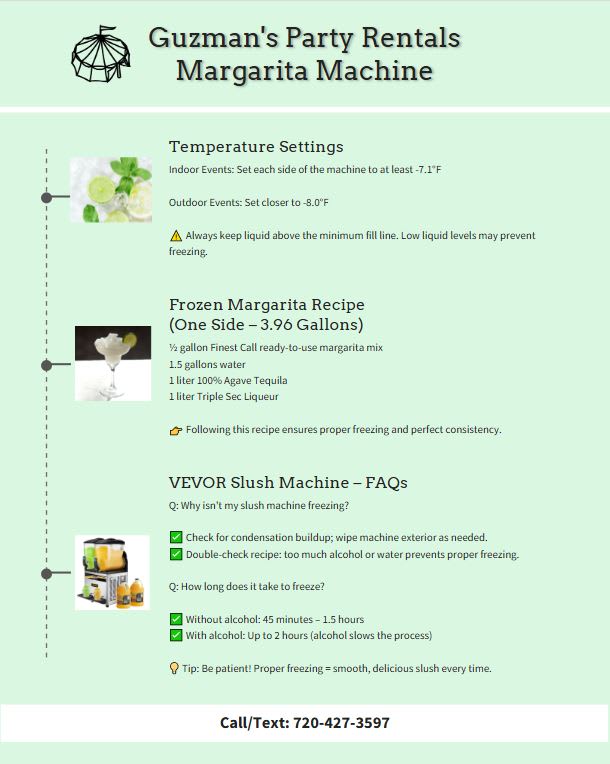 Guzman's Party Rentals
Margarita Machine

Temperature Settings

Indoor Events: Set each side of the machine to at least -7.1°F

Outdoor Events: Set closer to -8.0°F

⚠️ Always keep liquid above the minimum fill line. Low liquid levels may prevent freezing.

Frozen Margarita Recipe
(One Side – 3.96 Gallons)

½ gallon Finest Call ready-to-use margarita mix
1.5 gallons water
1 liter 100% Agave Tequila
1 liter Triple Sec Liqueur

👉 Following this recipe ensures proper freezing and perfect consistency.

VEVOR Slush Machine – FAQs

Q: Why isn't my slush machine freezing?

✅ Check for condensation buildup; wipe machine exterior as needed.
✅ Double-check recipe: too much alcohol or water prevents proper freezing.

Q: How long does it take to freeze?

✅ Without alcohol: 45 minutes – 1.5 hours
✅ With alcohol: Up to 2 hours (alcohol slows the process)

💡 Tip: Be patient! Proper freezing = smooth, delicious slush every time.

Call/Text: 720-427-3597