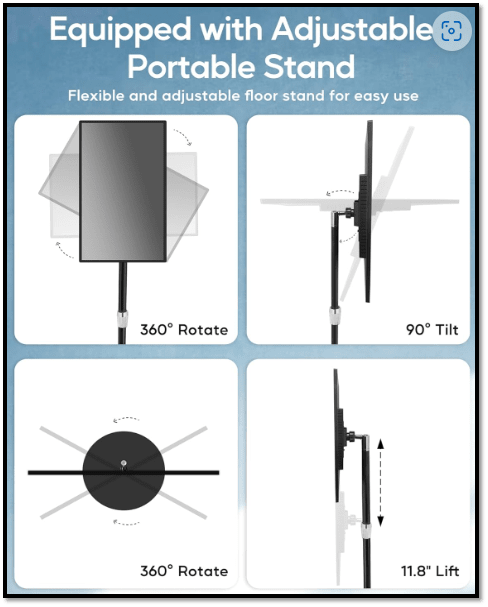 Equipped with Adjustable Portable Stand

Flexible and adjustable floor stand for easy use

360° Rotate

90° Tilt

360° Rotate

11.8" Lift