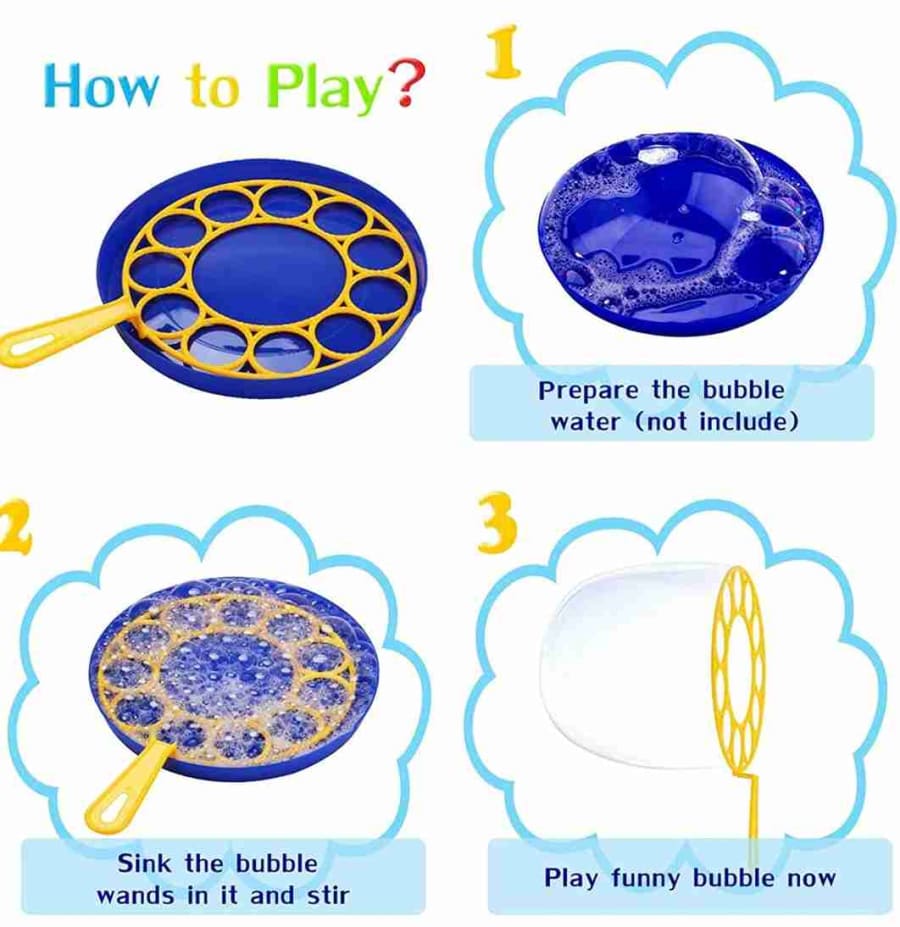 How to Play?

1

Prepare the bubble water (not include)

2

Sink the bubble wands in it and stir

3

Play funny bubble now