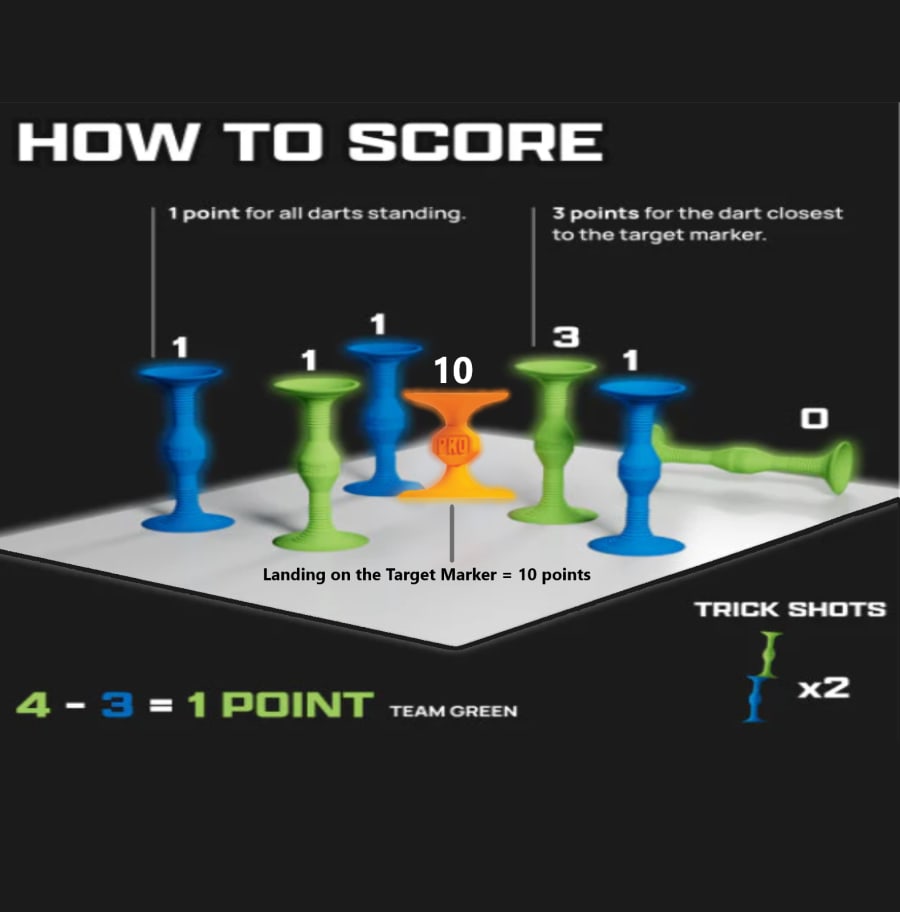 HOW TO SCORE

1 point for all darts standing.

3 points for the dart closest to the target marker.

1 1 1 10 3 1 0

PRO

Landing on the Target Marker = 10 points

TRICK SHOTS

x2

4 - 3 = 1 POINT TEAM GREEN