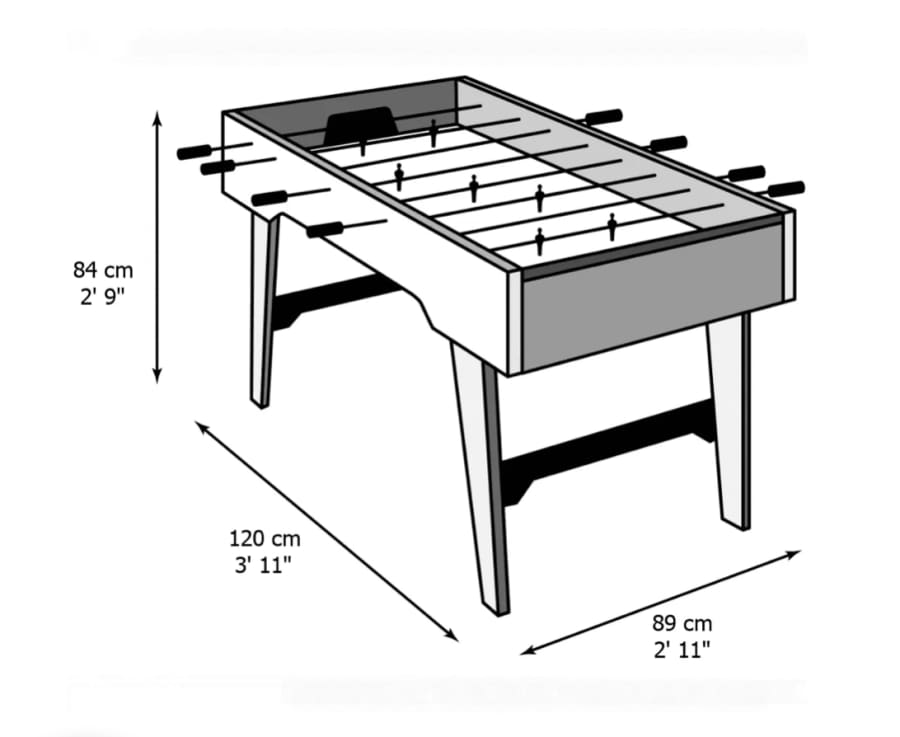 84 cm
2' 9"

120 cm
3' 11"

89 cm
2' 11"