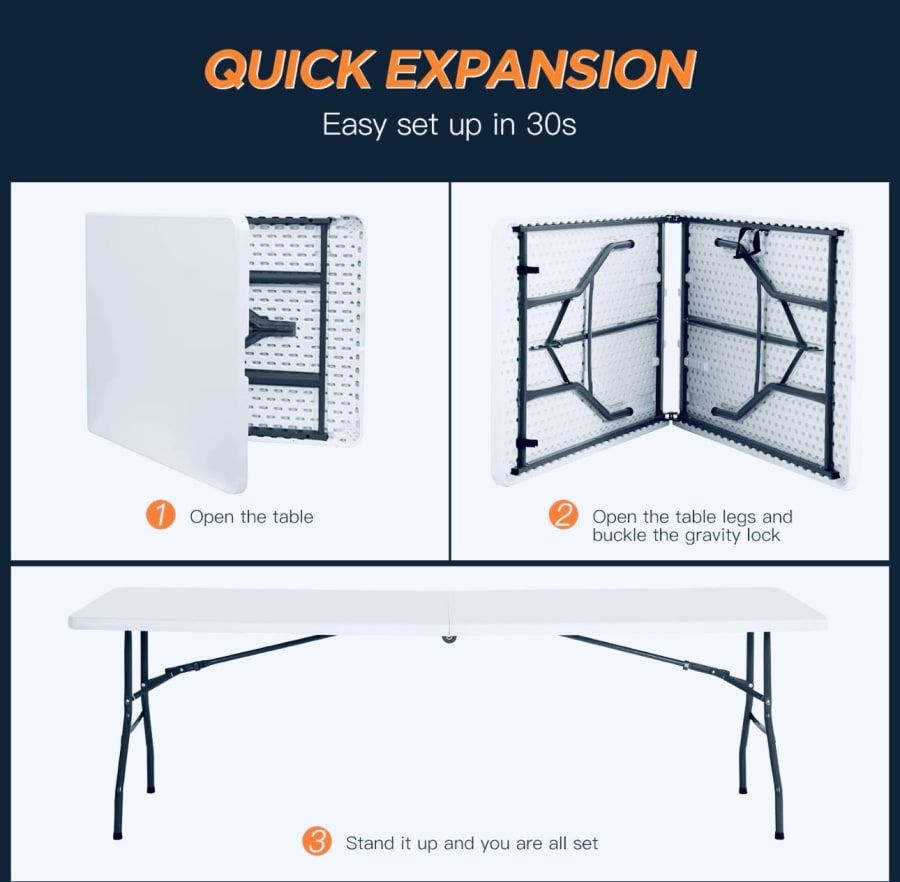 QUICK EXPANSION

Easy set up in 30s

1 Open the table

2 Open the table legs and buckle the gravity lock

3 Stand it up and you are all set