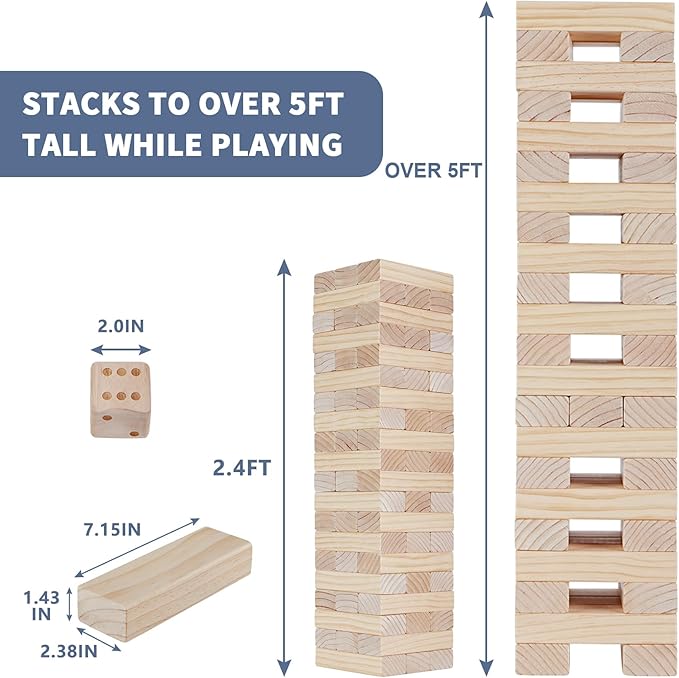 STACKS TO OVER 5FT TALL WHILE PLAYING

OVER 5FT

2.0IN

2.4FT

7.15IN

1.43 IN

2.38IN